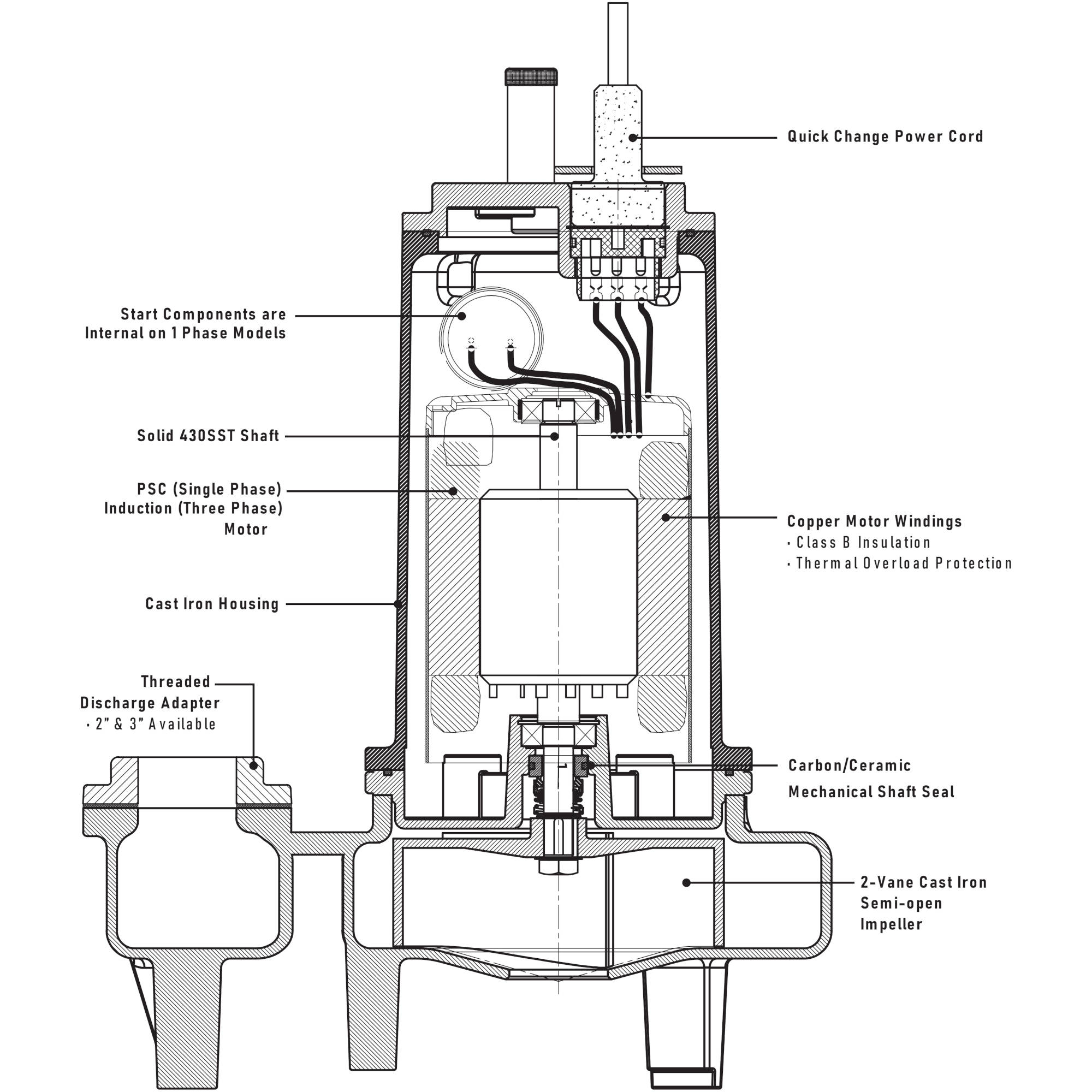 Quick Change Power Cord

Start Components are Internal on 1 Phase Models

Solid 430SST Shaft

PSC (Single Phase) Induction (Three Phase) Motor

Copper Motor Windings
· Class B Insulation
· Thermal Overload Protection

Cast Iron Housing

Threaded Discharge Adapter
· 2" & 3" Available

Carbon/Ceramic Mechanical Shaft Seal

2-Vane Cast Iron Semi-open Impeller